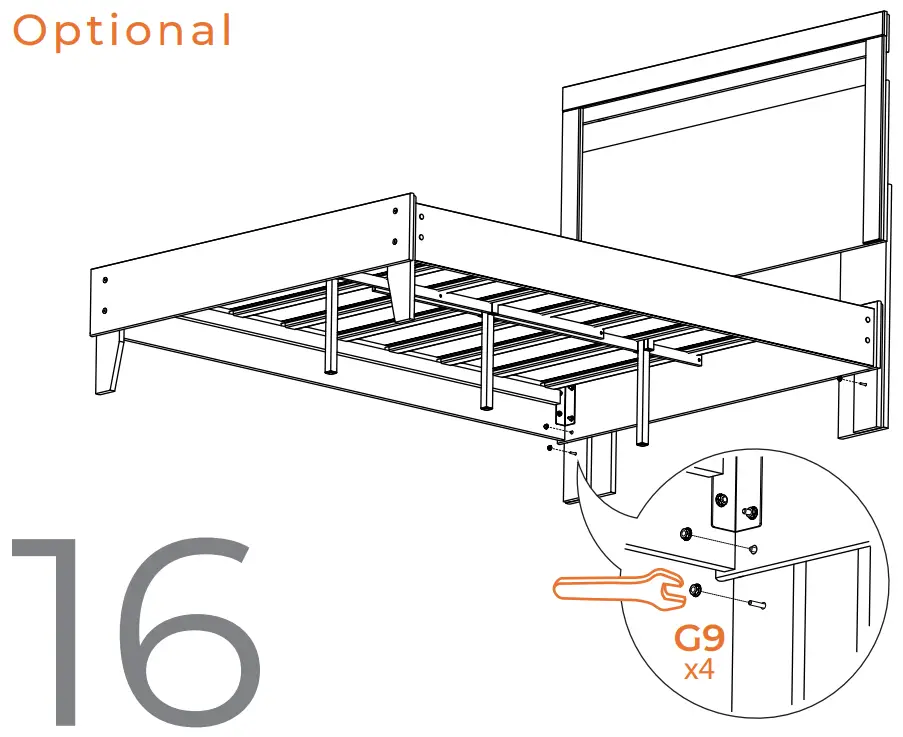 Optional

16

G9
x4