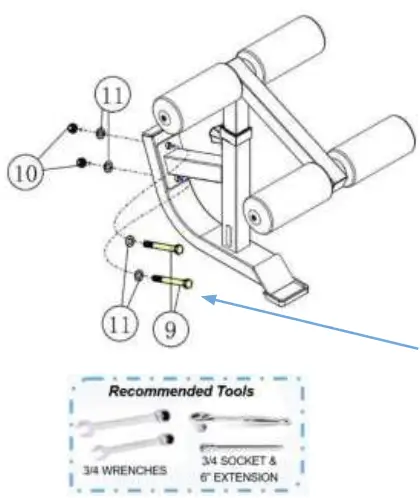 11

10

11

9

Recommended Tools

3/4 WRENCHES

3/4 SOCKET &
6" EXTENSION