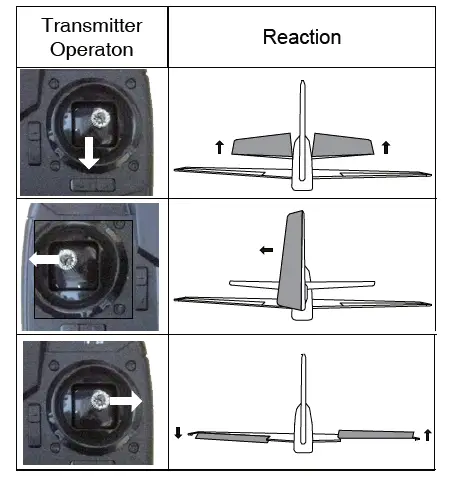 | Transmitter Operaton | Reaction |
|---|---|
| | |
| | |
| | |