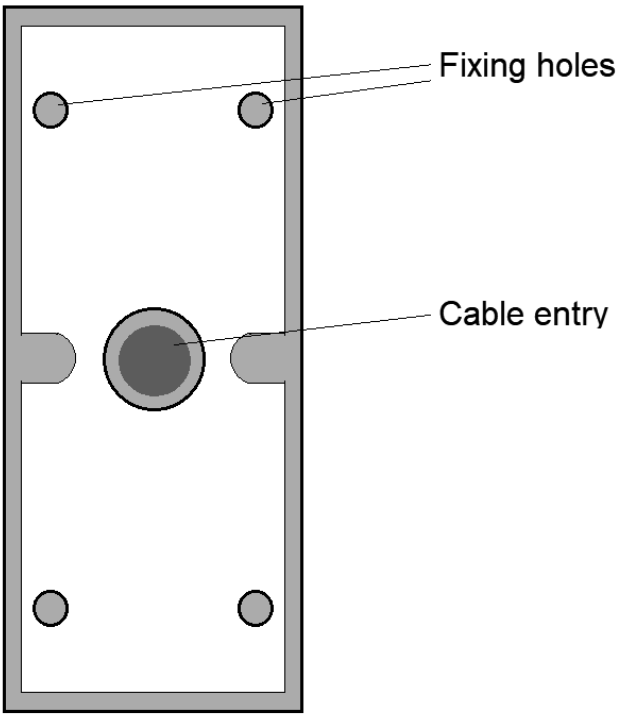 Fixing holes

Cable entry