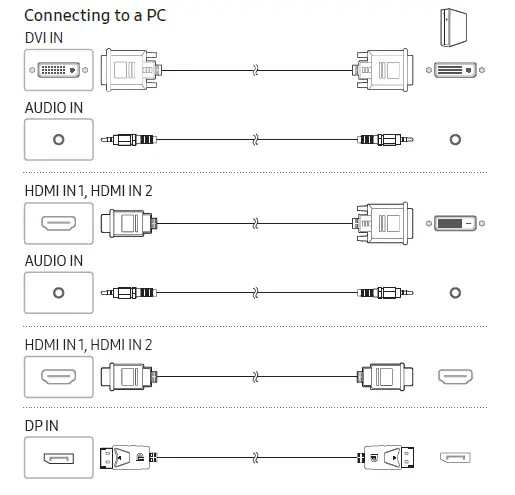 Connecting to a PC

DVI IN

AUDIO IN

HDMI IN 1, HDMI IN 2

AUDIO IN

HDMI IN 1, HDMI IN 2

DP IN