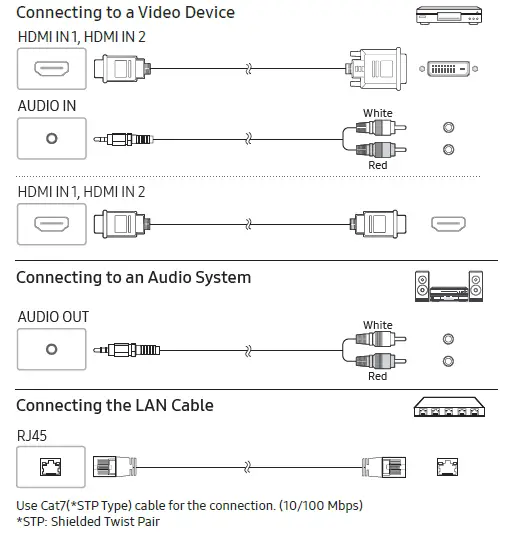 Connecting to a Video Device

HDMI IN 1, HDMI IN 2

AUDIO IN

White

Red

HDMI IN 1, HDMI IN 2

Connecting to an Audio System

AUDIO OUT

White

Red

Connecting the LAN Cable

RJ45

Use Cat7(*STP Type) cable for the connection. (10/100 Mbps)
*STP: Shielded Twist Pair