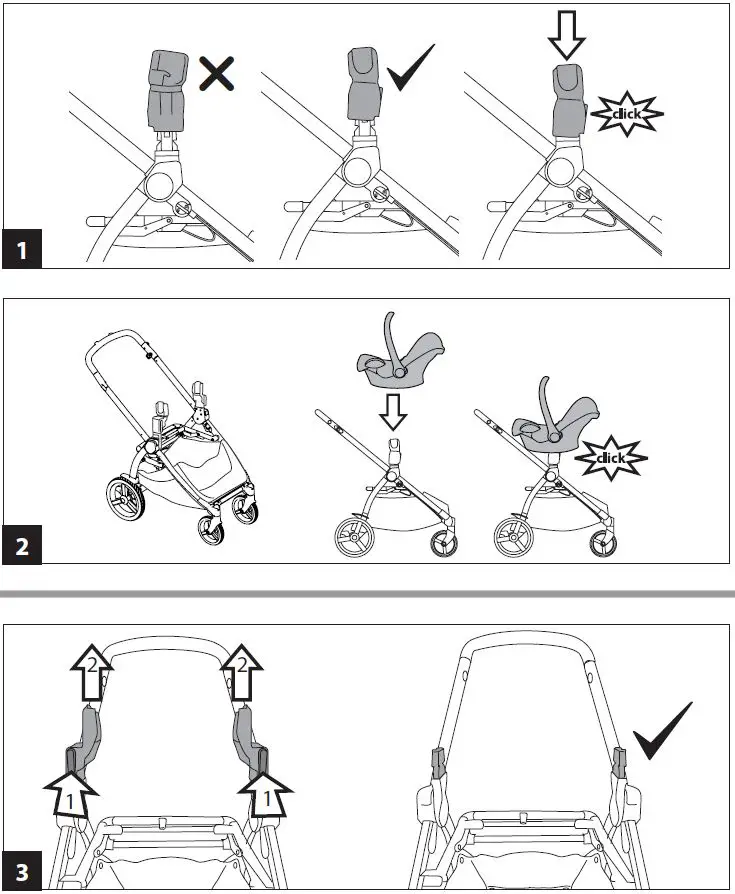 click

1

click

2

2
2
1
1

3