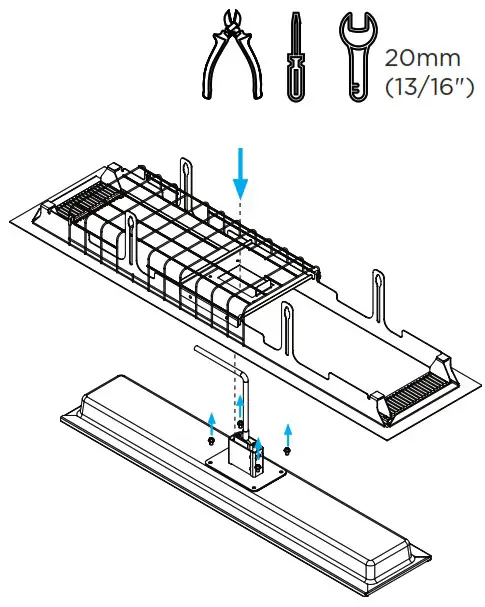 20mm
(13/16")