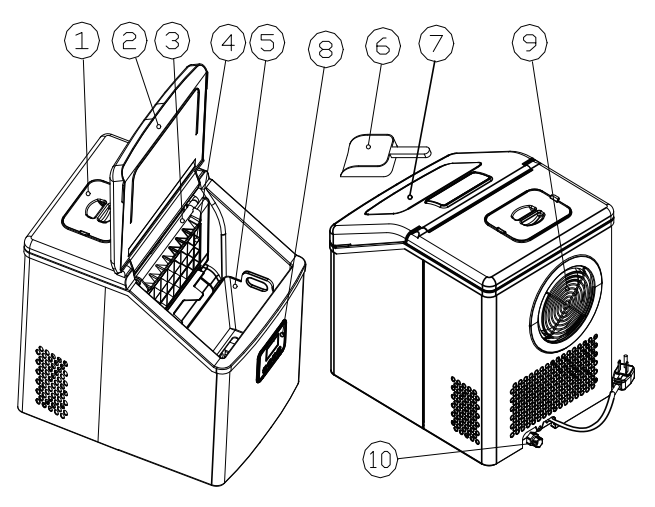 1 2 3 4 5 8 6 7 9 10