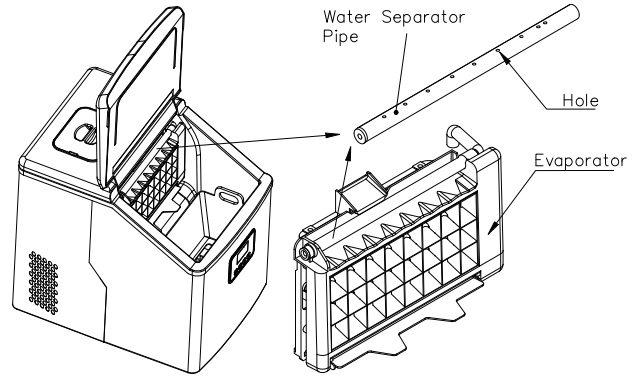 Water Separator Pipe

Hole

Evaporator