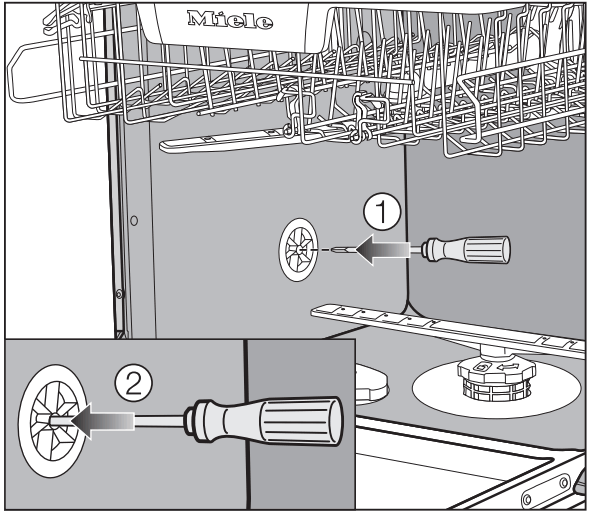 Miele

1

2