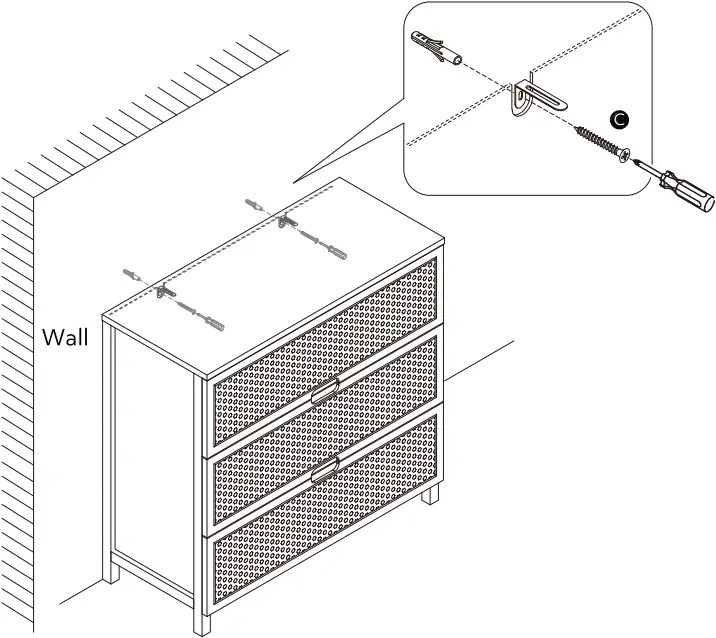 C

Wall