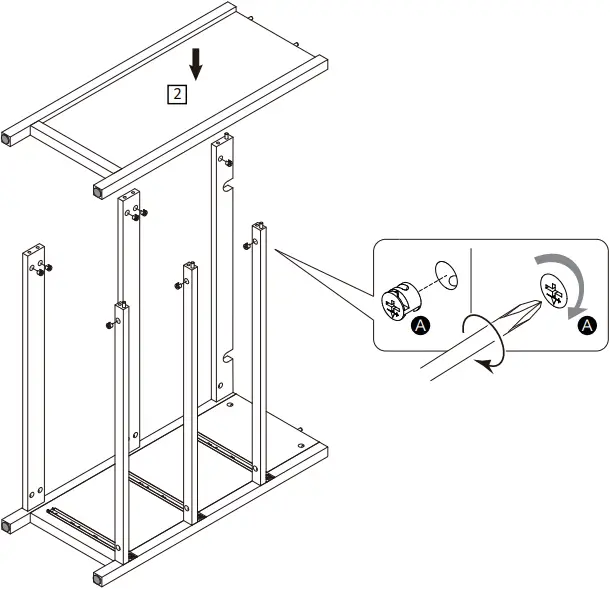 2

A

A