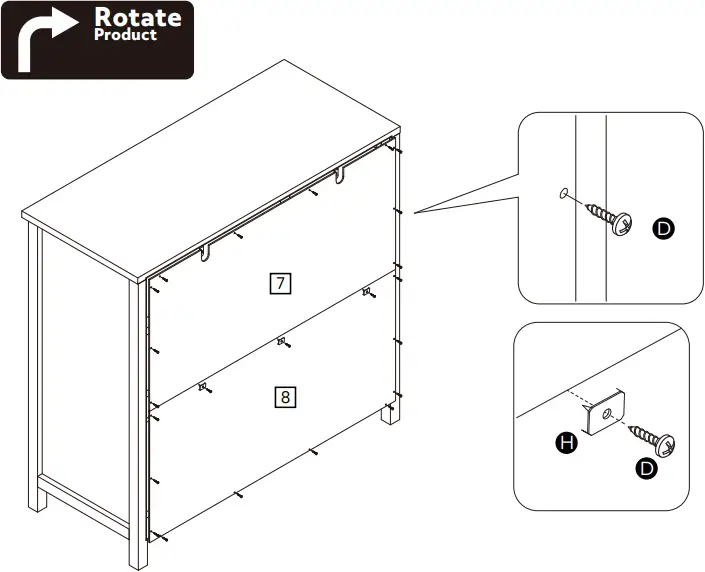 Rotate
Product

7

8

D

H

D