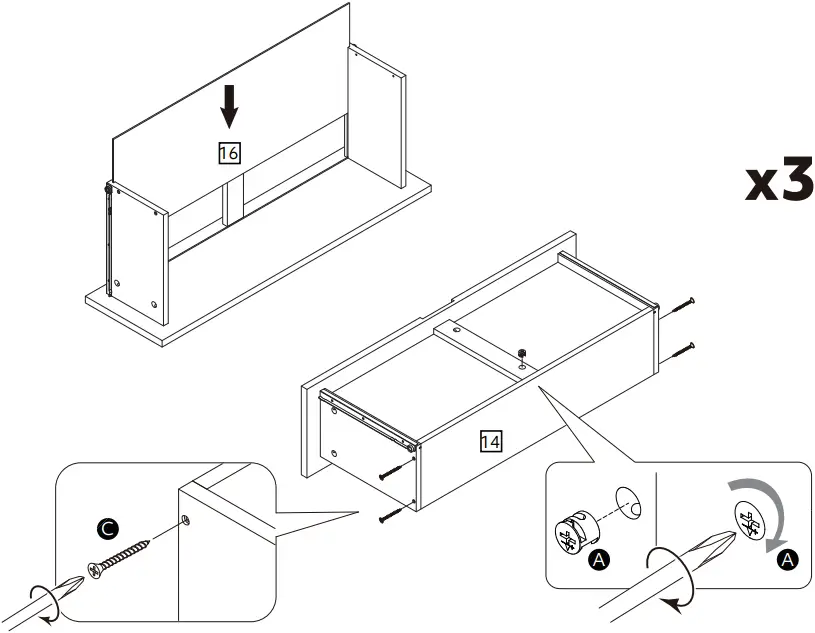 16

x3

14

C

A

A