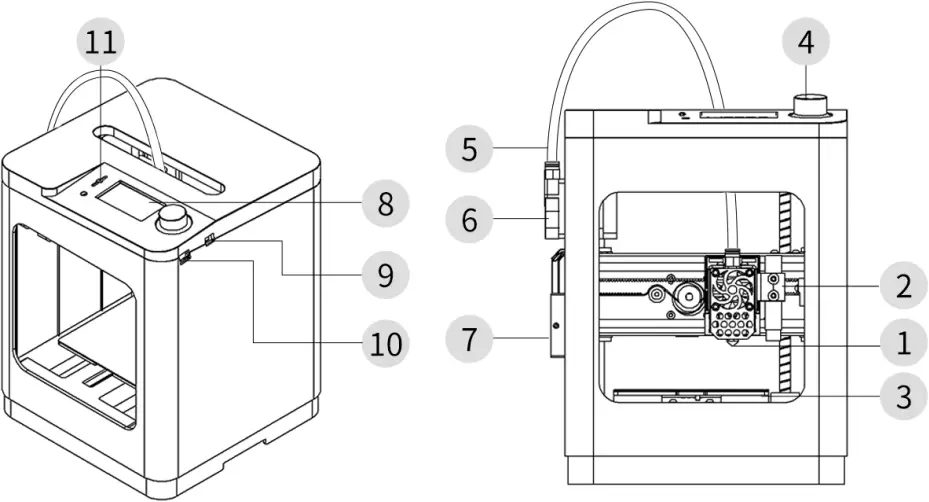 11
8
9
10
4
5
6
7
2
1
3