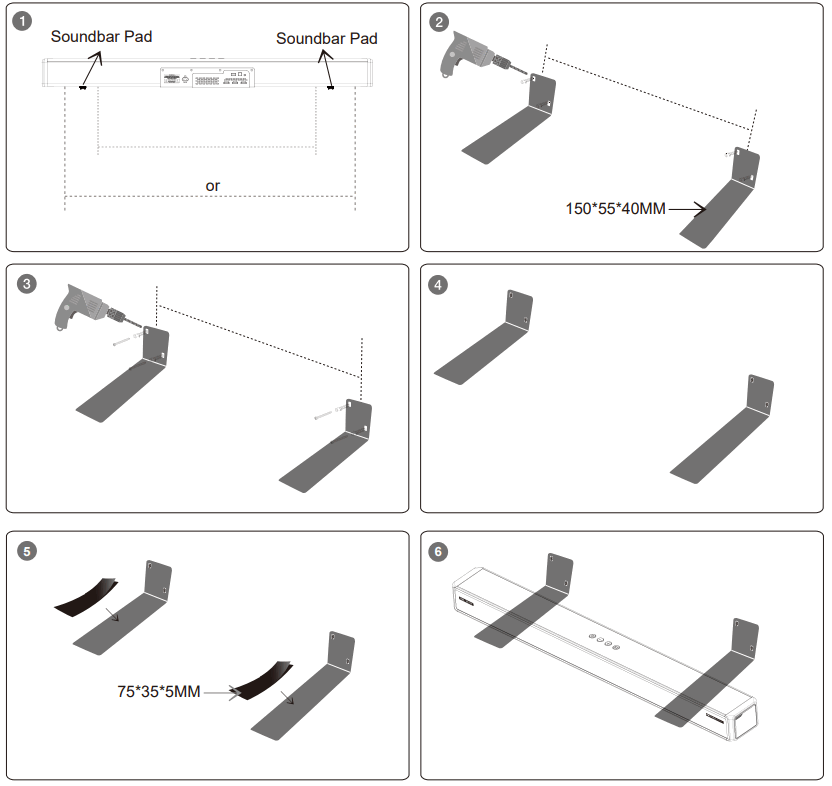 1
Soundbar Pad
Soundbar Pad
or

2
150*55*40MM

3

4

5
75*35*5MM

6