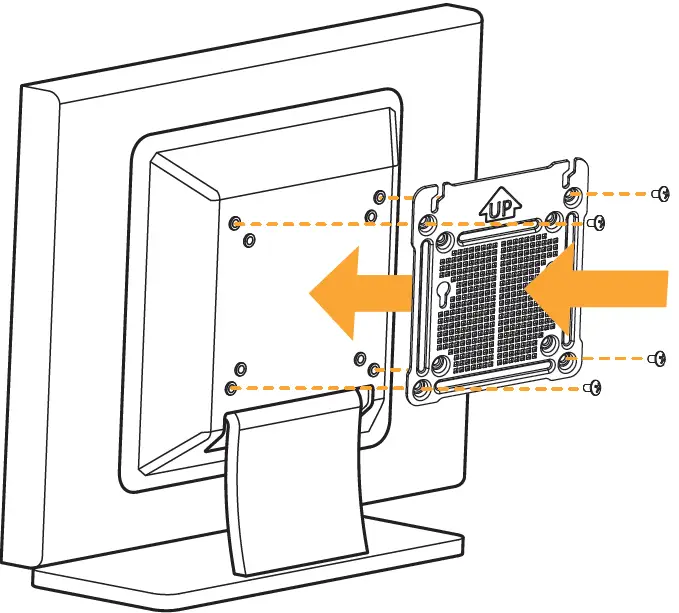 UP