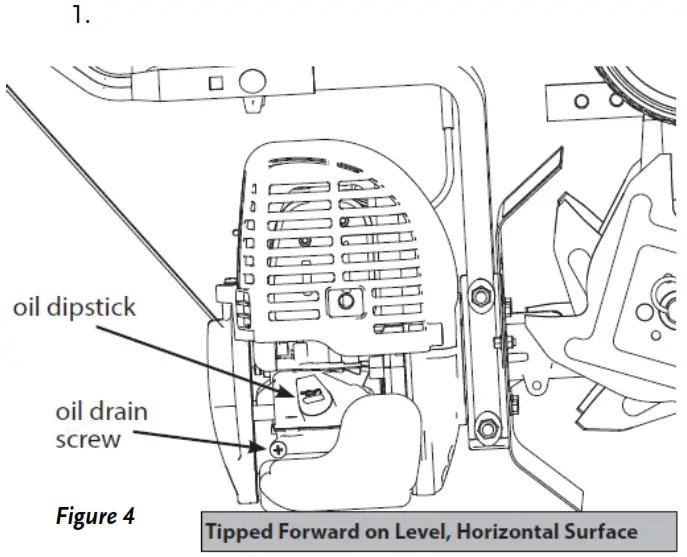 1.

oil dipstick

oil drain screw

Figure 4

Tipped Forward on Level, Horizontal Surface