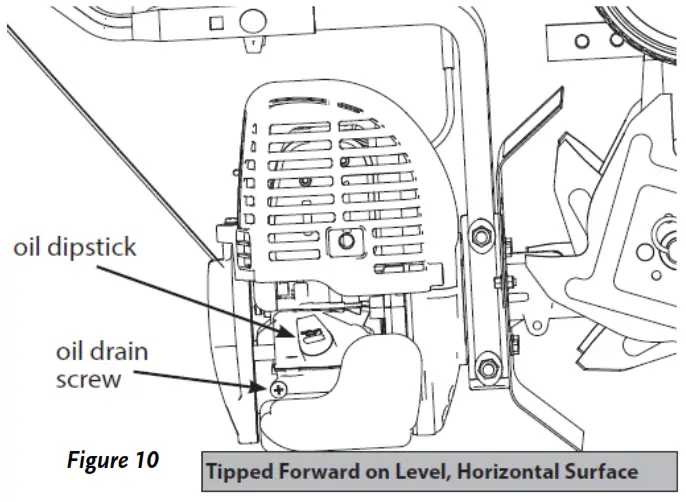 oil dipstick

oil drain screw

Figure 10

Tipped Forward on Level, Horizontal Surface