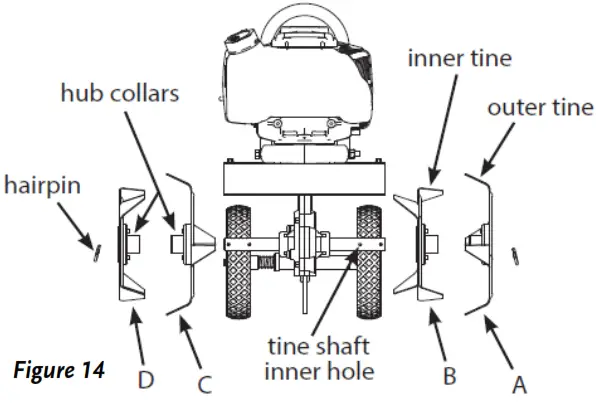 hub collars

inner tine

outer tine

hairpin

tine shaft inner hole

Figure 14

D

C

B

A