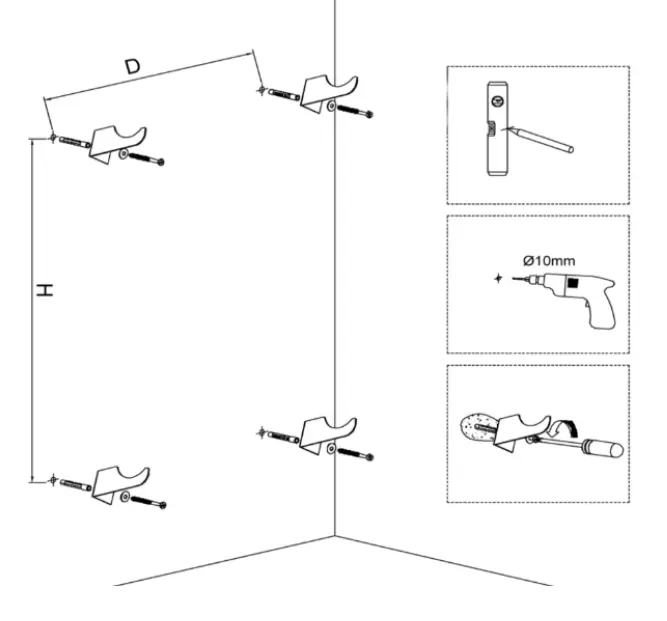 D

H

Ø10mm