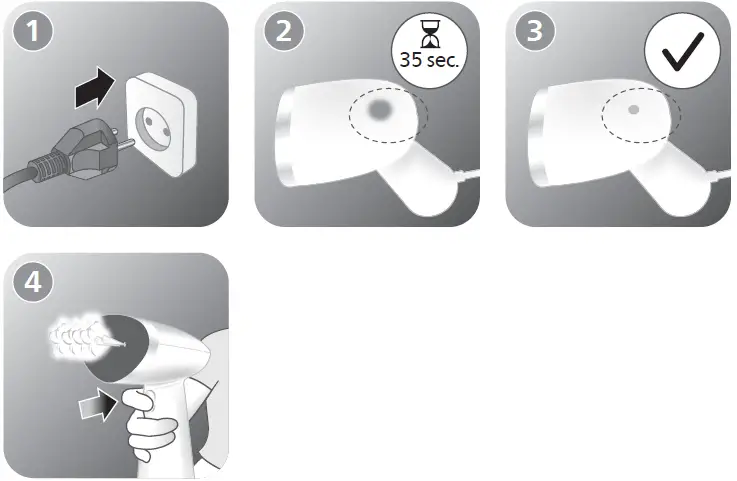 1

2

35 sec.

3

4