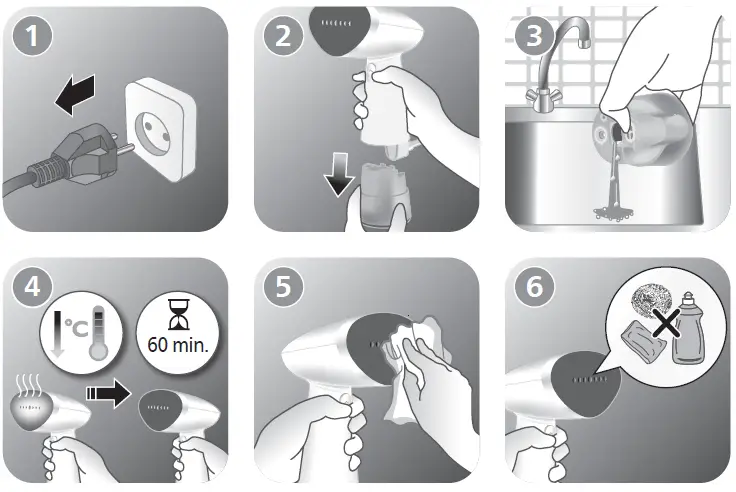 1

2

3

4

°C

60 min.

5

6