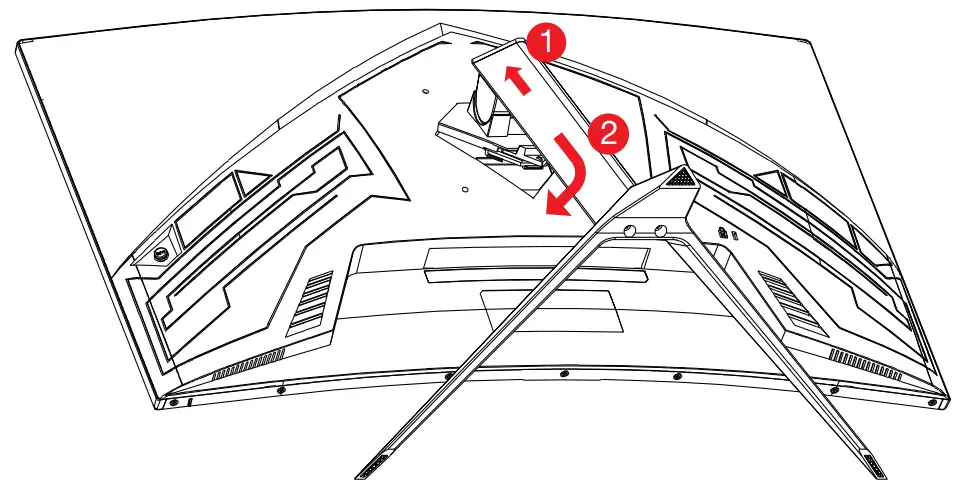 1
2