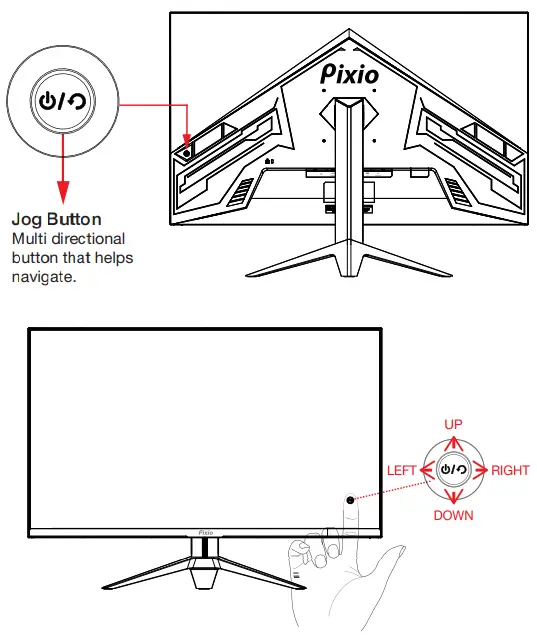 Pixio

Jog Button
Multi directional button that helps navigate.

UP
LEFT
RIGHT
DOWN

Pixio