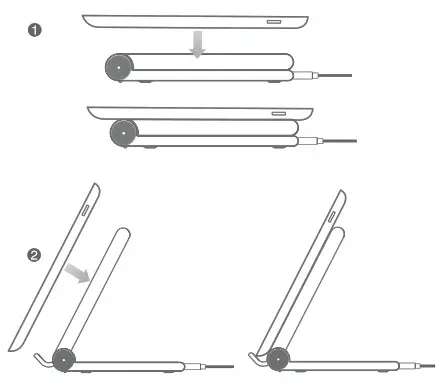 1

2