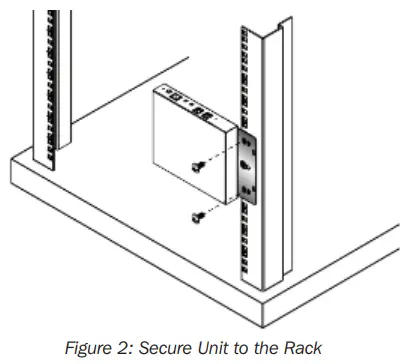 Figure 2: Secure Unit to the Rack