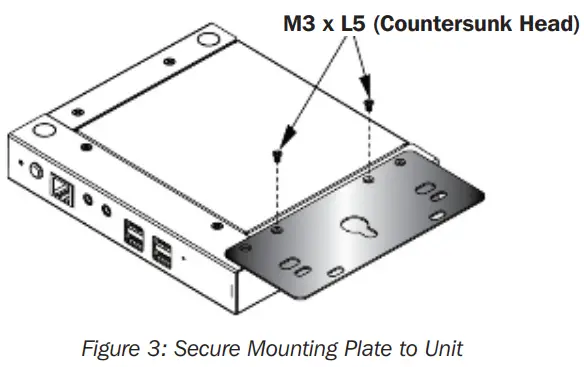 M3 x L5 (Countersunk Head)

Figure 3: Secure Mounting Plate to Unit