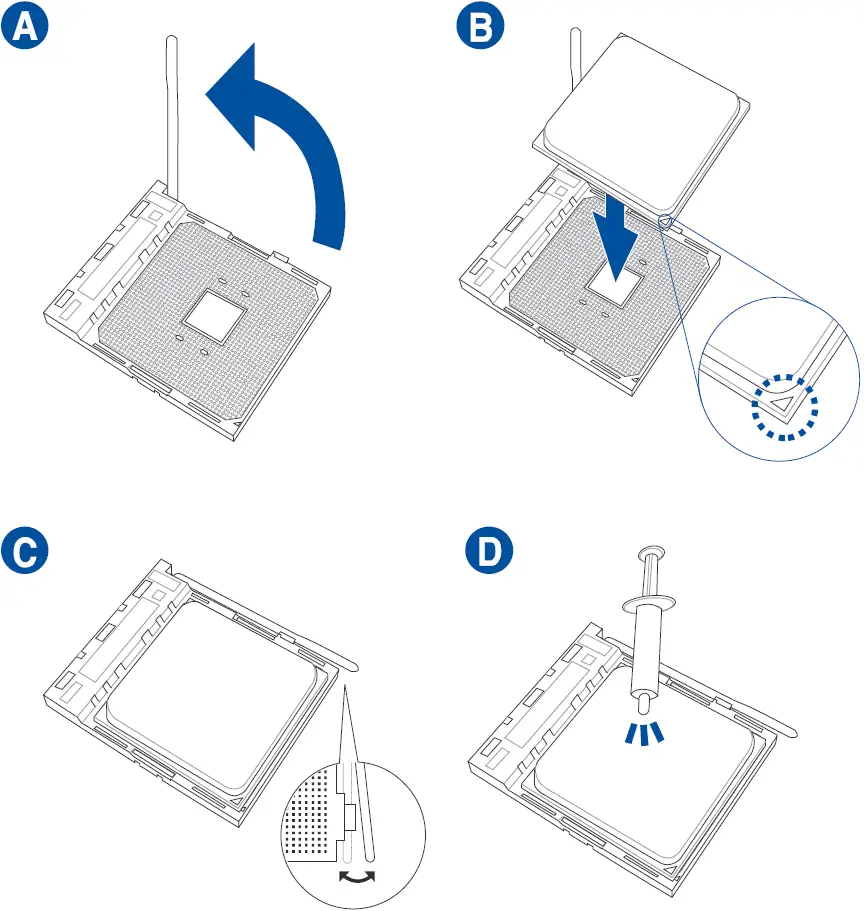 A

B

C

D