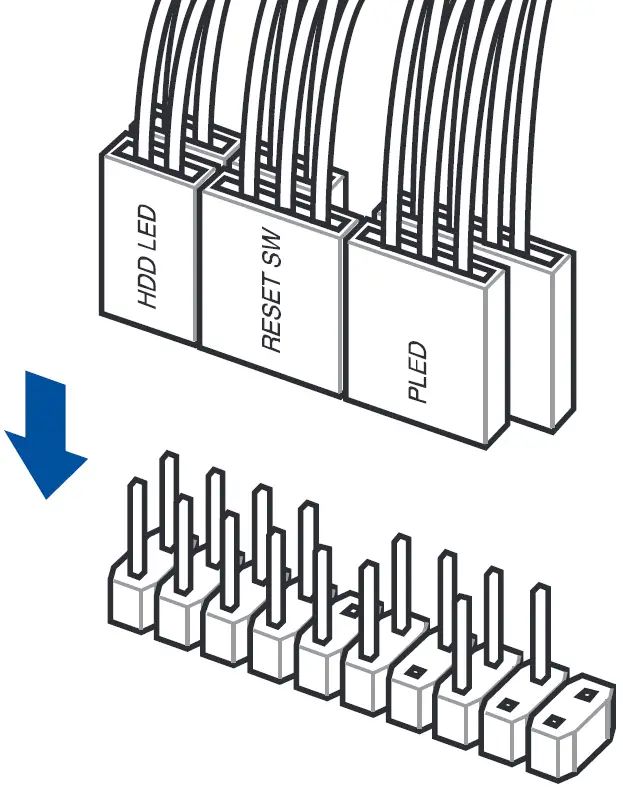 HDD LED
RESET SW
PLED