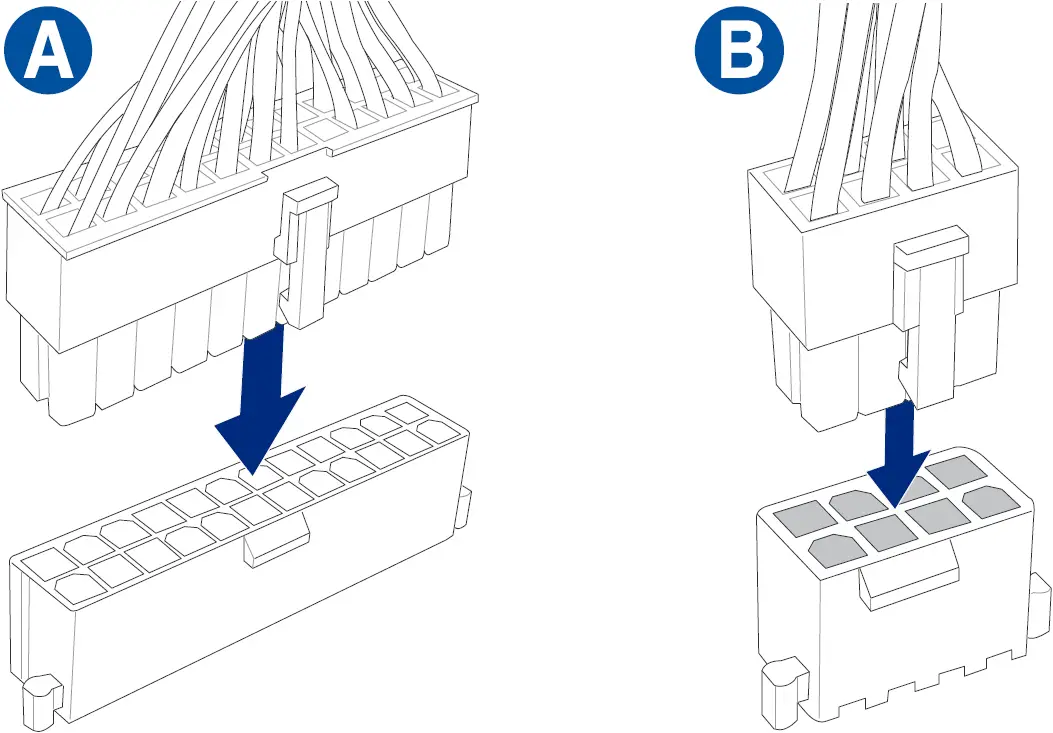 A

B