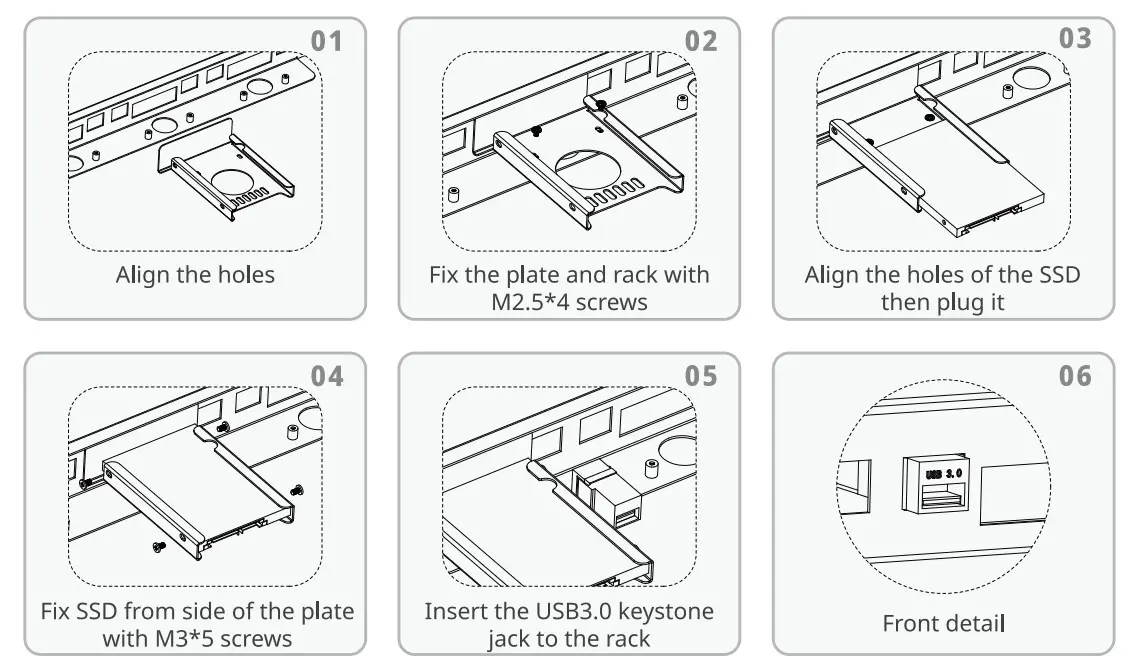 01

Align the holes

02

Fix the plate and rack with M2.5*4 screws

03

Align the holes of the SSD then plug it

04

Fix SSD from side of the plate with M3*5 screws

05

Insert the USB3.0 keystone jack to the rack

06

USB 3.0

Front detail