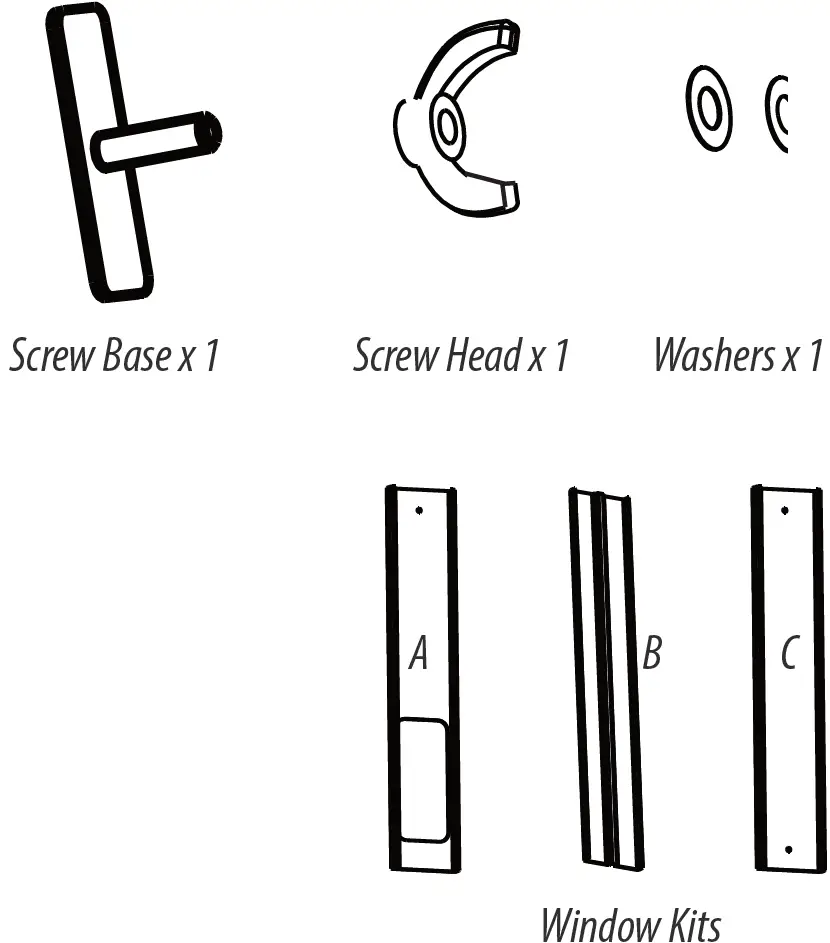 Screw Base x 1

Screw Head x 1

Washers x 1

A

B

C

Window Kits