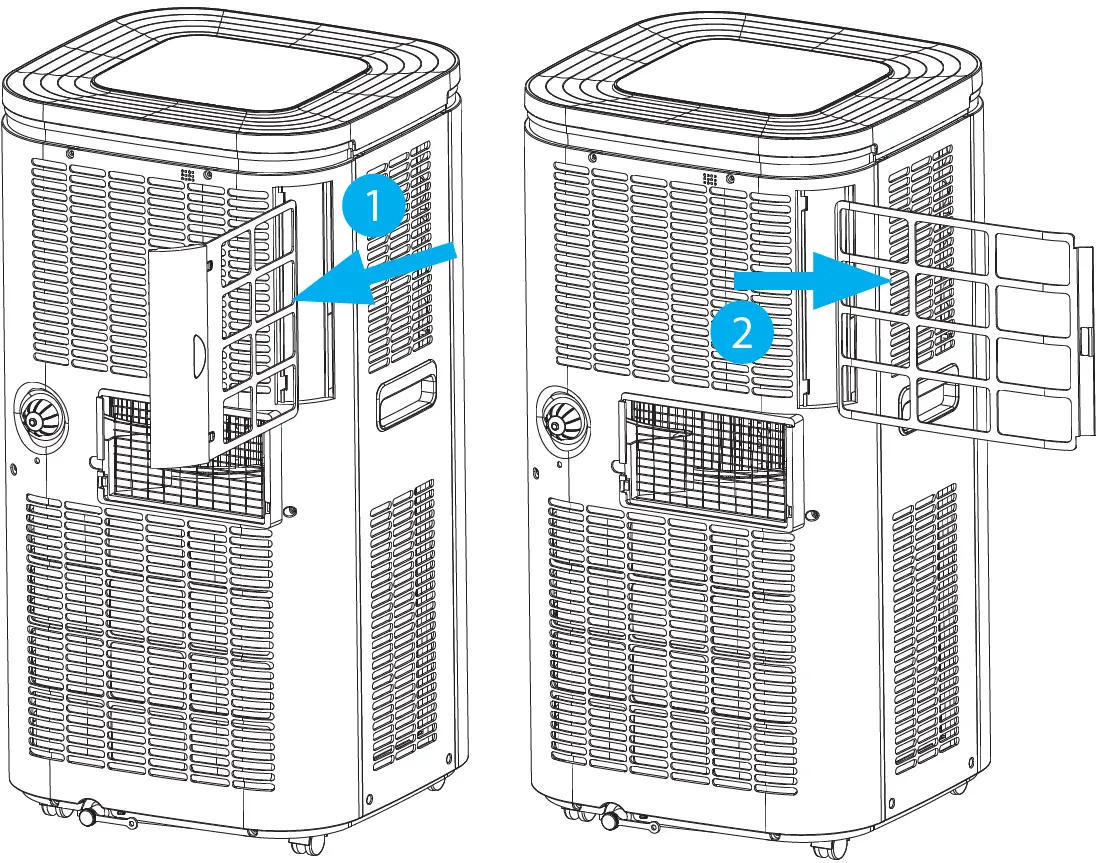 1

2