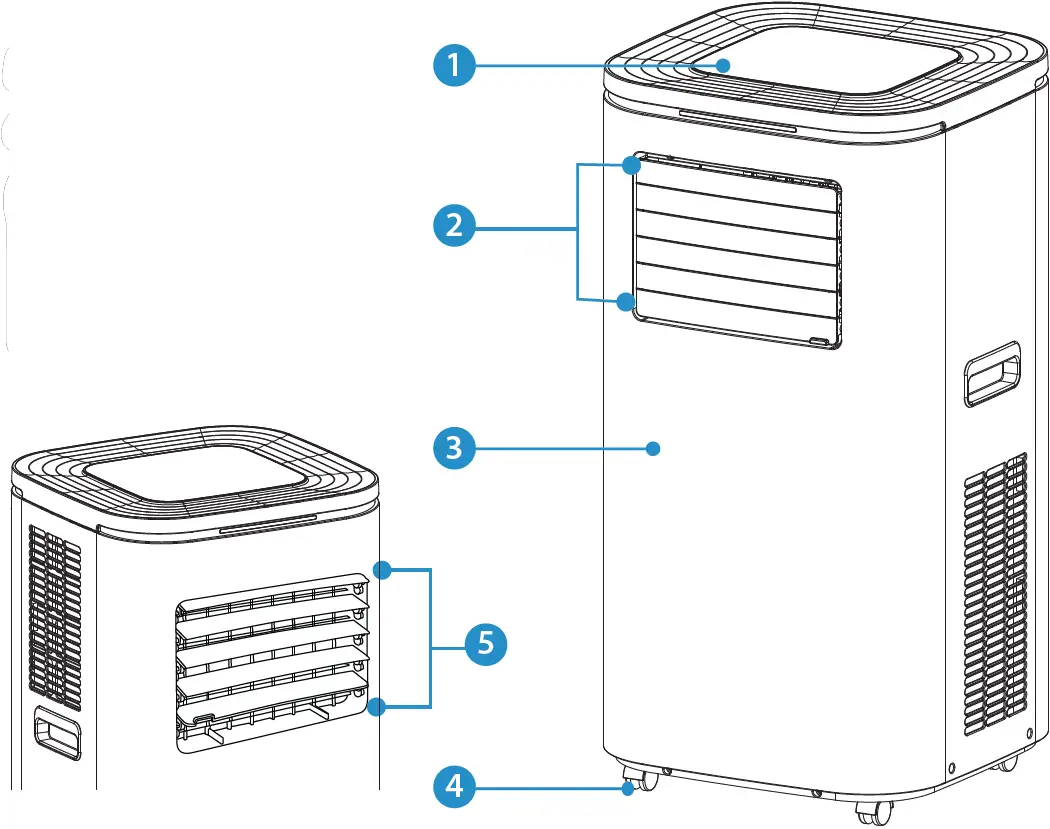 1
2
3
5
4