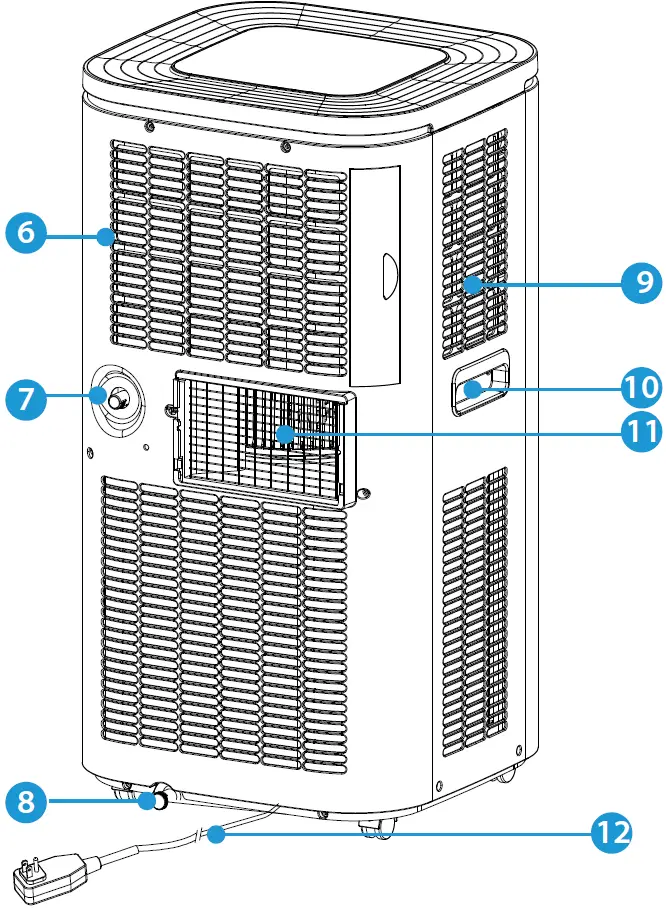 6
7
8
9
10
11
12