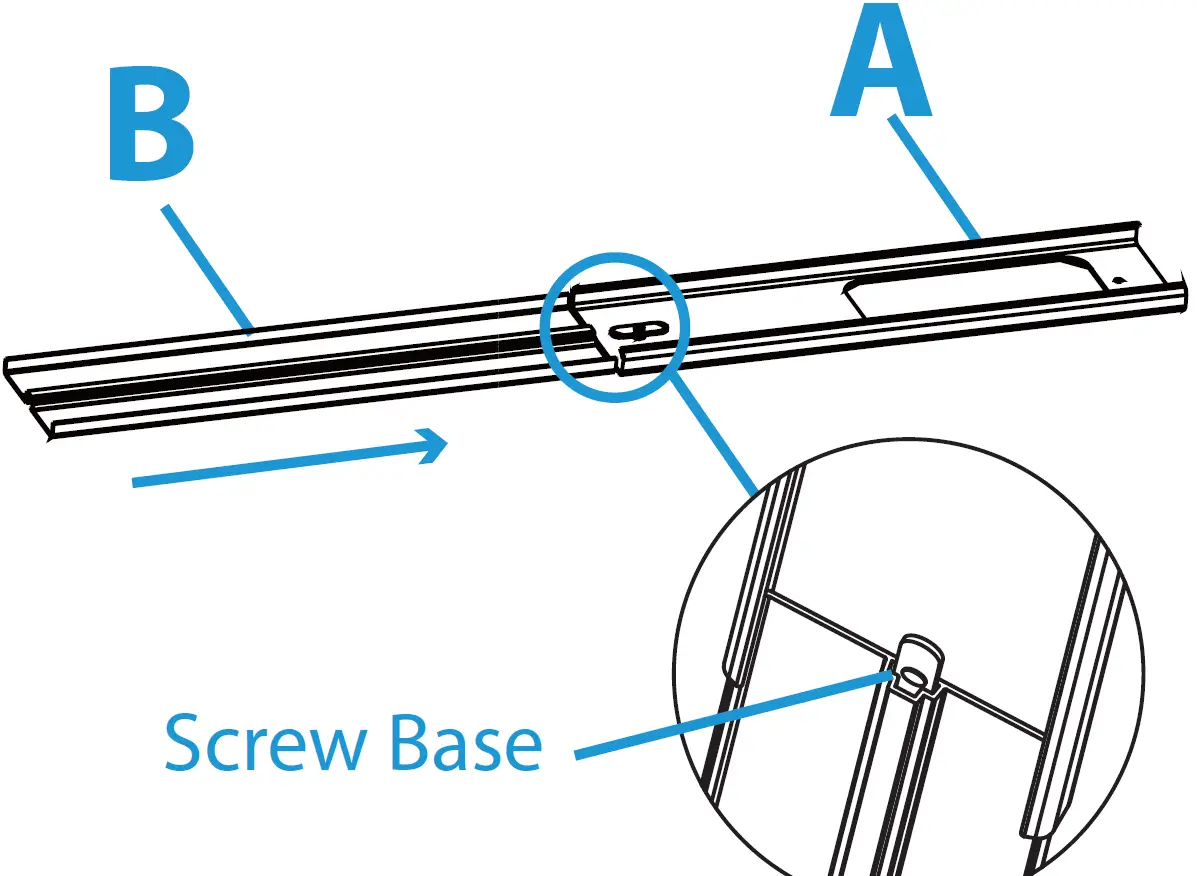 B
A
Screw Base