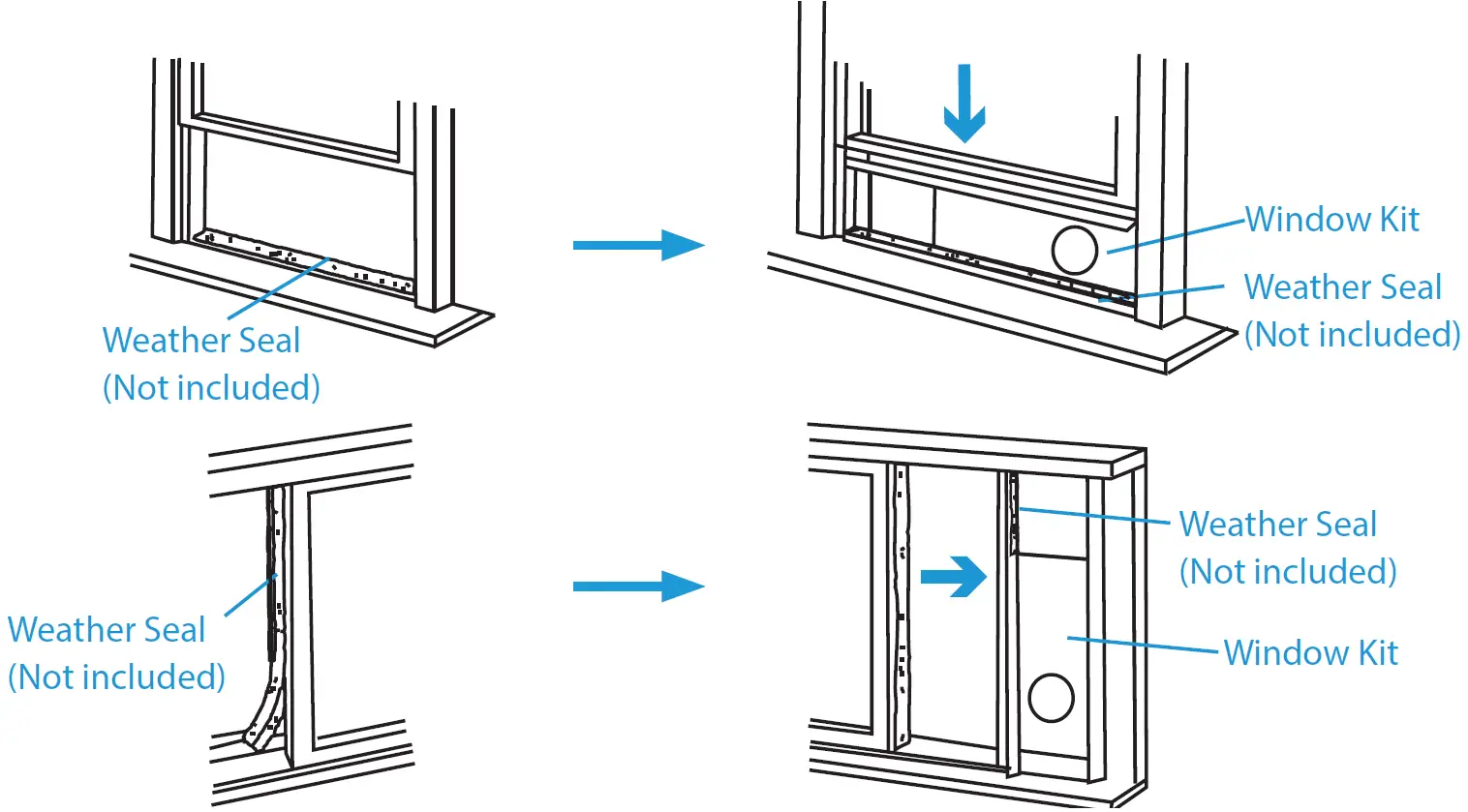 Weather Seal
(Not included)

Window Kit

Weather Seal
(Not included)

Weather Seal
(Not included)

Weather Seal
(Not included)

Window Kit