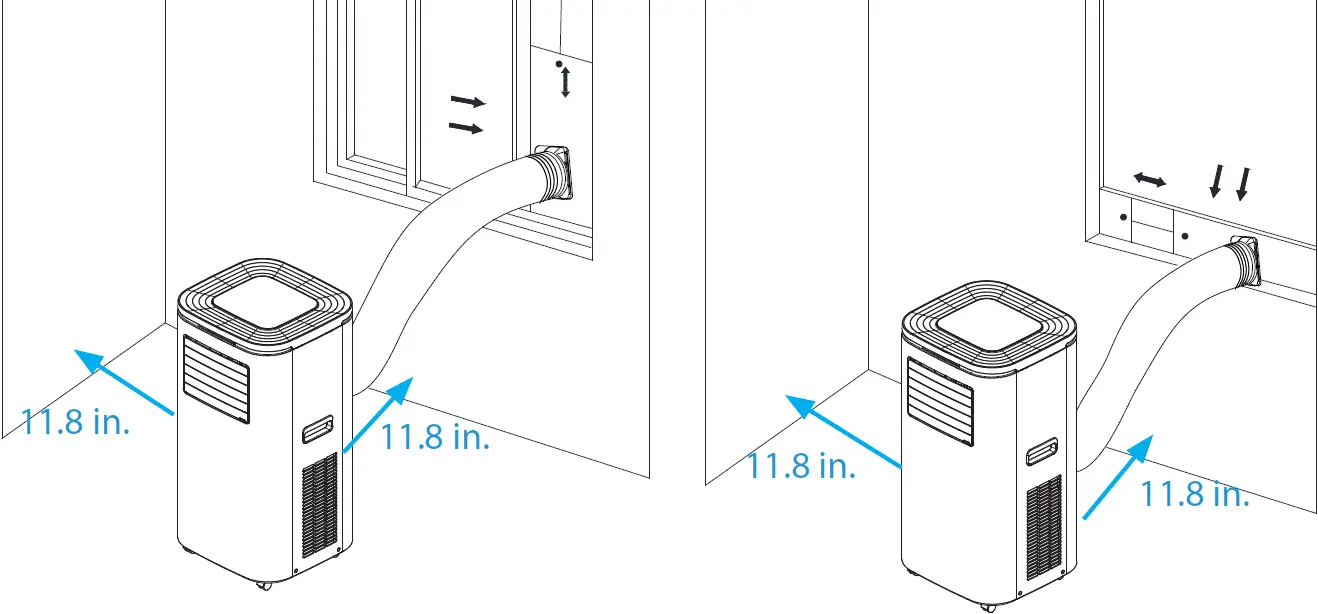 11.8 in.

11.8 in.

11.8 in.

11.8 in.