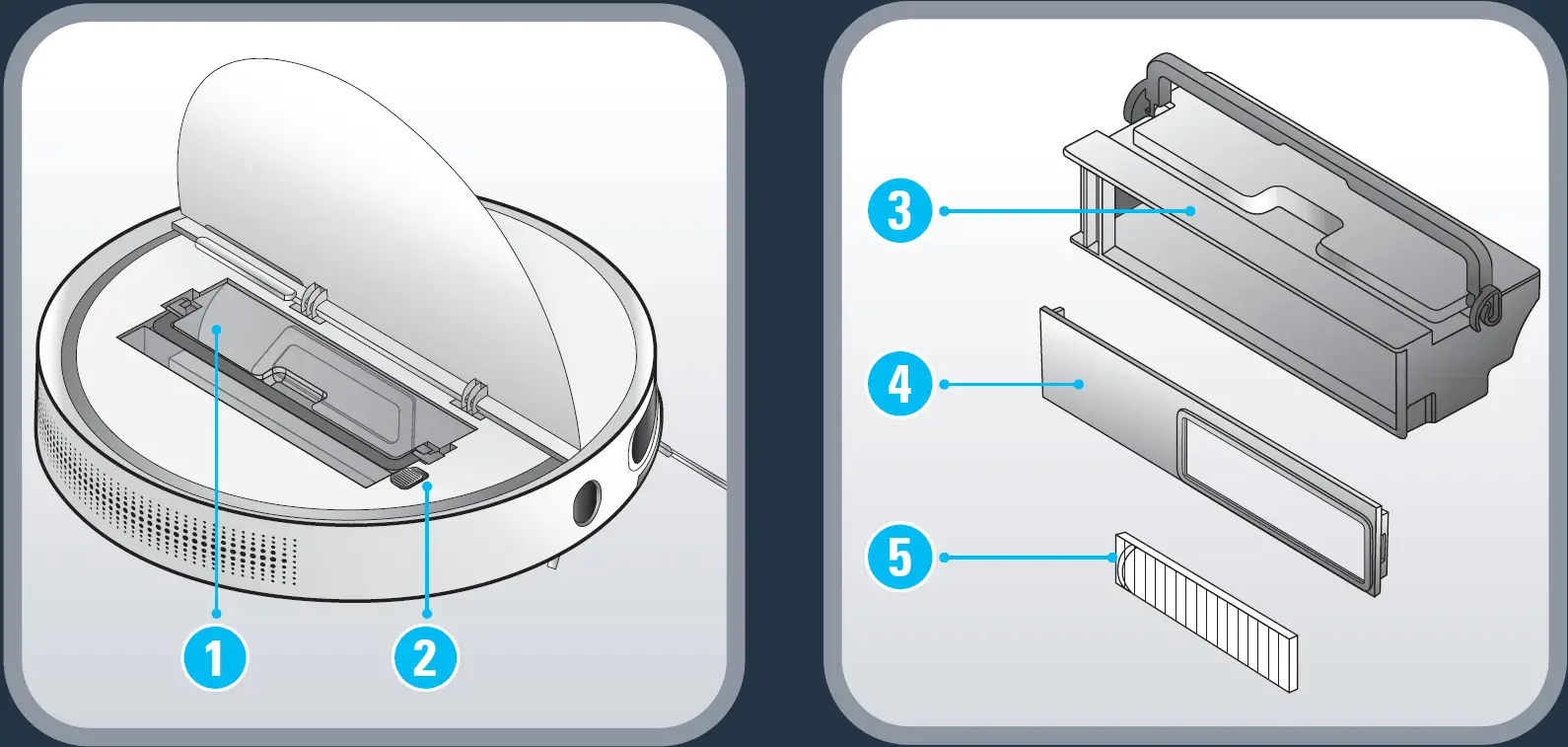 1
2
3
4
5