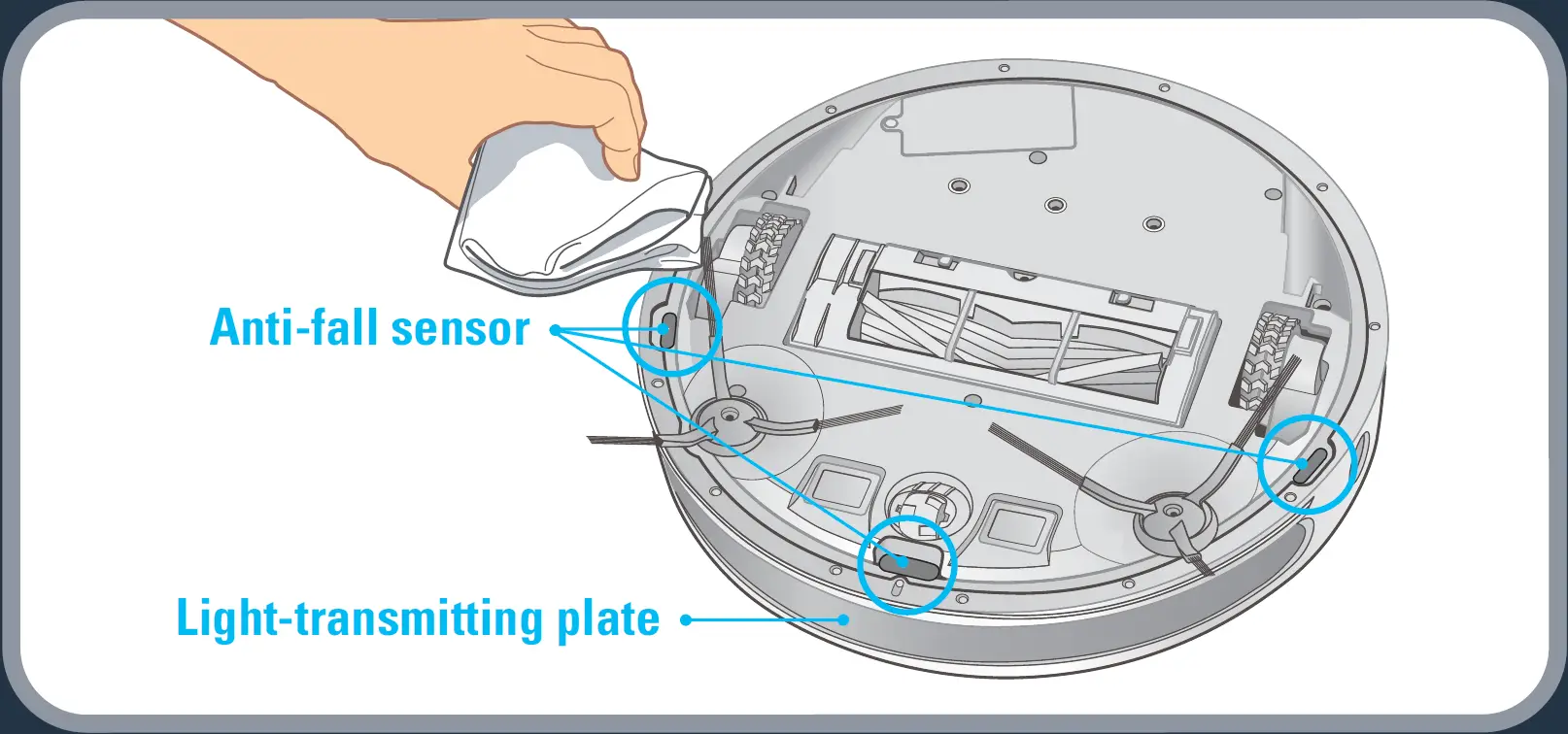 Anti-fall sensor

Light-transmitting plate