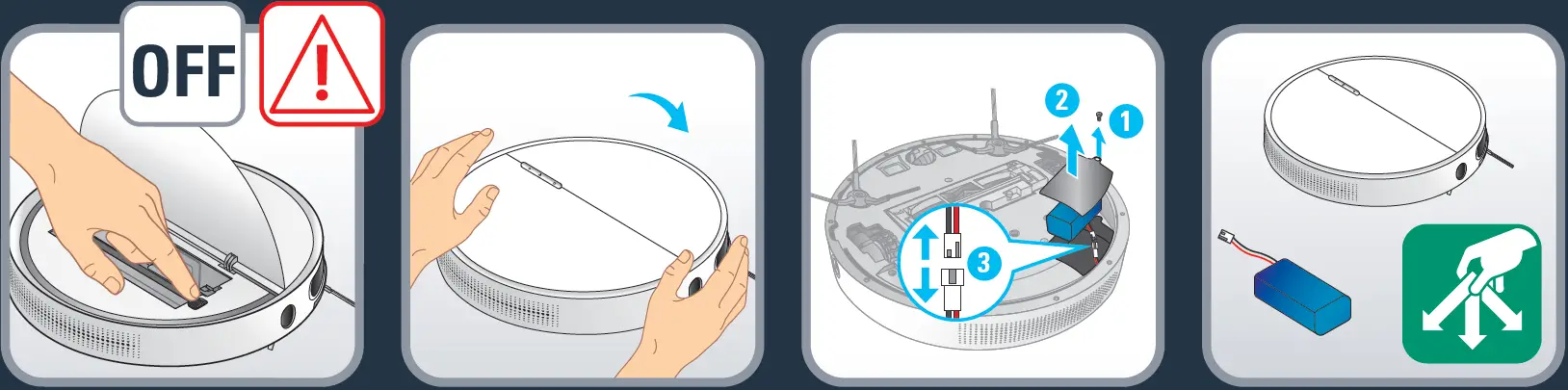 OFF

2 1

3