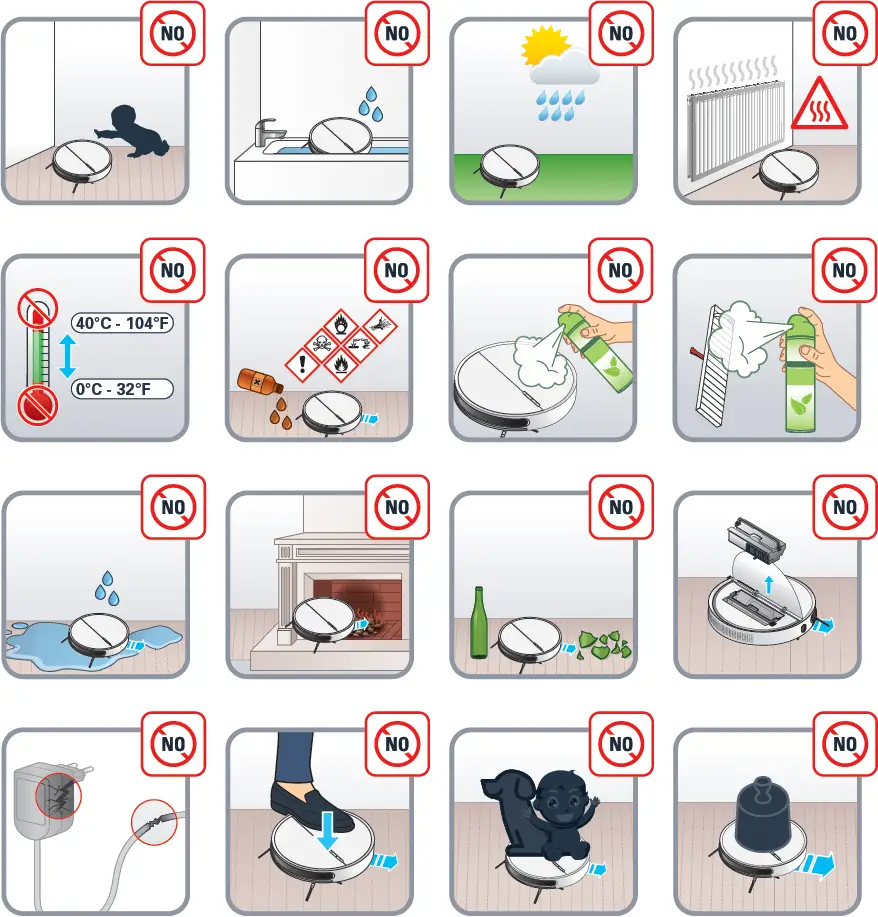 NO
NO
NO
NO
NO
40°C - 104°F
0°C - 32°F
NO
NO
NO
NO
NO
NO
NO
NO
NO
NO
NO