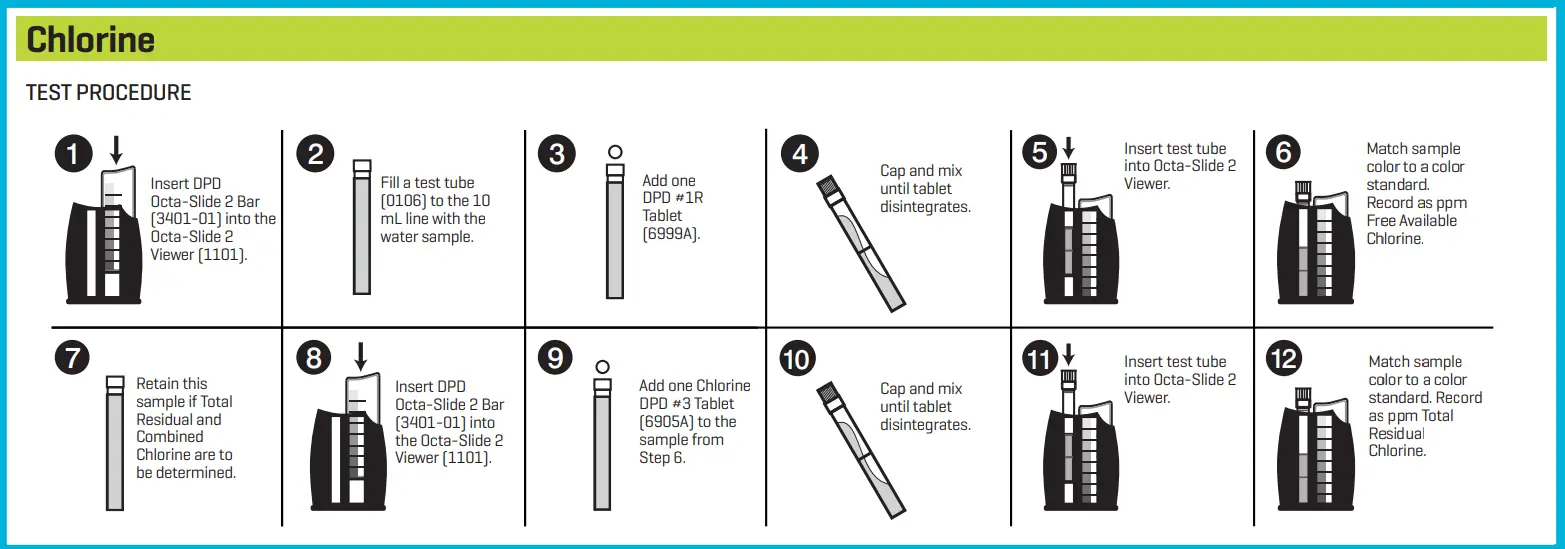 Chlorine

TEST PROCEDURE

1 Insert DPD Octa-Slide 2 Bar (3401-01) into the Octa-Slide 2 Viewer (1101).

2 Fill a test tube (0106) to the 10 mL line with the water sample.

3 Add one DPD #1R Tablet (6999A).

4 Cap and mix until tablet disintegrates.

5 Insert test tube into Octa-Slide 2 Viewer.

6 Match sample color to a color standard. Record as ppm Free Available Chlorine.

7 Retain this sample if Total Residual and Combined Chlorine are to be determined.

8 Insert DPD Octa-Slide 2 Bar (3401-01) into the Octa-Slide 2 Viewer (1101).

9 Add one Chlorine DPD #3 Tablet (6905A) to the sample from Step 6.

10 Cap and mix until tablet disintegrates.

11 Insert test tube into Octa-Slide 2 Viewer.

12 Match sample color to a color standard. Record as ppm Total Residual Chlorine.