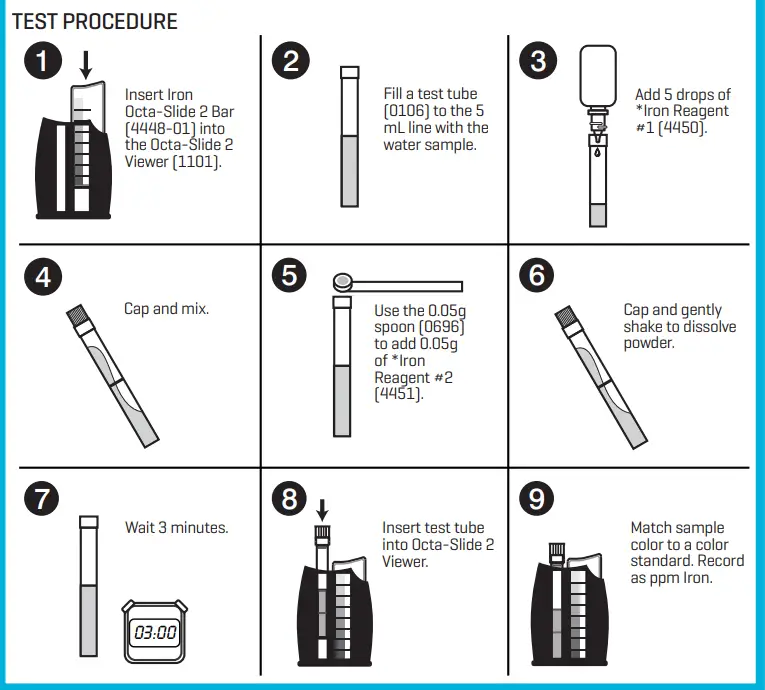 TEST PROCEDURE

1
Insert Iron Octa-Slide 2 Bar (4448-01) into the Octa-Slide 2 Viewer (1101).

2
Fill a test tube (0106) to the 5 mL line with the water sample.

3
Add 5 drops of *Iron Reagent #1 (4450).

4
Cap and mix.

5
Use the 0.05g spoon (0696) to add 0.05g of *Iron Reagent #2 (4451).

6
Cap and gently shake to dissolve powder.

7
Wait 3 minutes.

03:00

8
Insert test tube into Octa-Slide 2 Viewer.

9
Match sample color to a color standard. Record as ppm Iron.