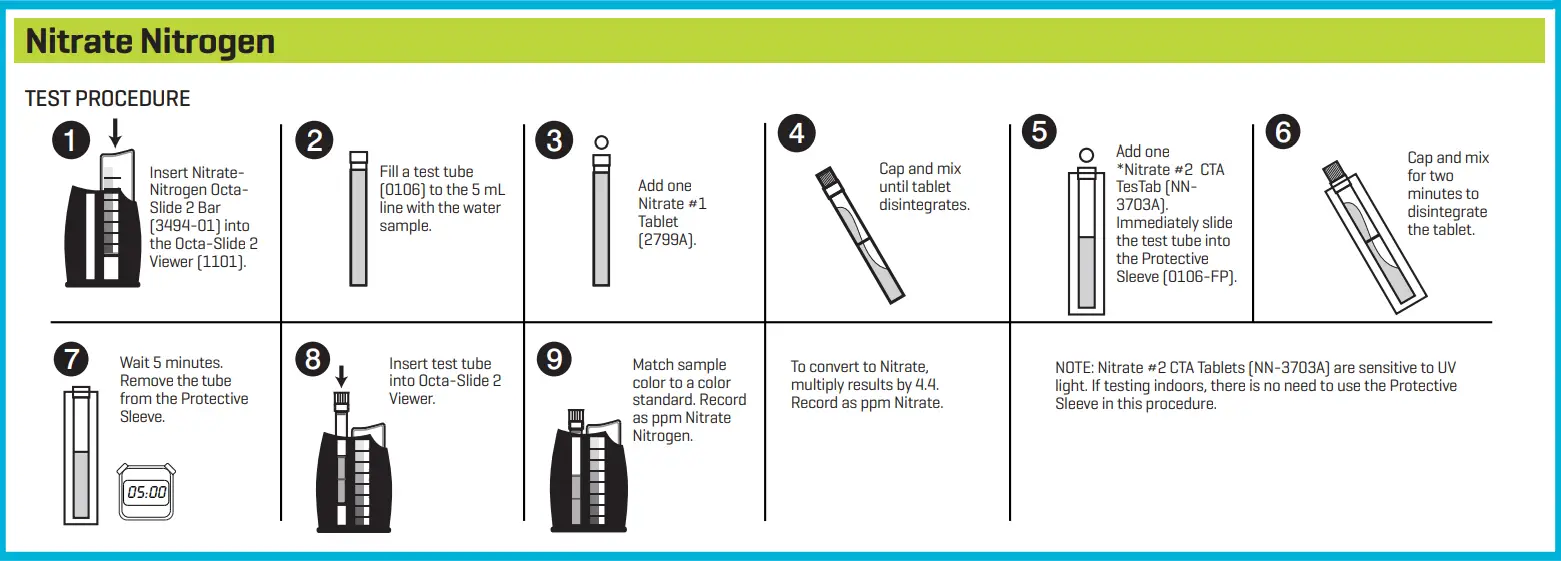 Nitrate Nitrogen

TEST PROCEDURE

1

Insert Nitrate-Nitrogen Octa-Slide 2 Bar (3494-01) into the Octa-Slide 2 Viewer (1101).

2

Fill a test tube (0106) to the 5 mL line with the water sample.

3

Add one Nitrate #1 Tablet (2799A).

4

Cap and mix until tablet disintegrates.

5

Add one *Nitrate #2 CTA TesTab (NN-3703A). Immediately slide the test tube into the Protective Sleeve (0106-FP).

6

Cap and mix for two minutes to disintegrate the tablet.

7

Wait 5 minutes. Remove the tube from the Protective Sleeve.

05:00

8

Insert test tube into Octa-Slide 2 Viewer.

9

Match sample color to a color standard. Record as ppm Nitrate Nitrogen.

To convert to Nitrate, multiply results by 4.4. Record as ppm Nitrate.

NOTE: Nitrate #2 CTA Tablets (NN-3703A) are sensitive to UV light. If testing indoors, there is no need to use the Protective Sleeve in this procedure.