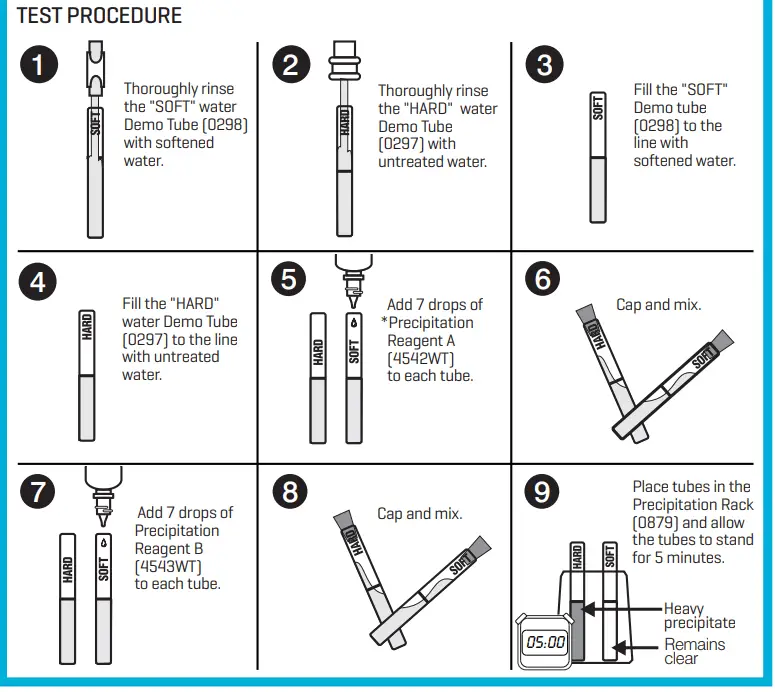 TEST PROCEDURE

1

SOFT

Thoroughly rinse the "SOFT" water Demo Tube (0298) with softened water.

2

HARD

Thoroughly rinse the "HARD" water Demo Tube (0297) with untreated water.

3

SOFT

Fill the "SOFT" Demo tube (0298) to the line with softened water.

4

HARD

Fill the "HARD" water Demo Tube (0297) to the line with untreated water.

5

HARD

SOFT

Add 7 drops of *Precipitation Reagent A (4542WT) to each tube.

6

HARD

SOFT

Cap and mix.

7

HARD

SOFT

Add 7 drops of Precipitation Reagent B (4543WT) to each tube.

8

HARD

SOFT

Cap and mix.

9

Place tubes in the Precipitation Rack (0879) and allow the tubes to stand for 5 minutes.

HARD

SOFT

05:00

Heavy precipitate

Remains clear