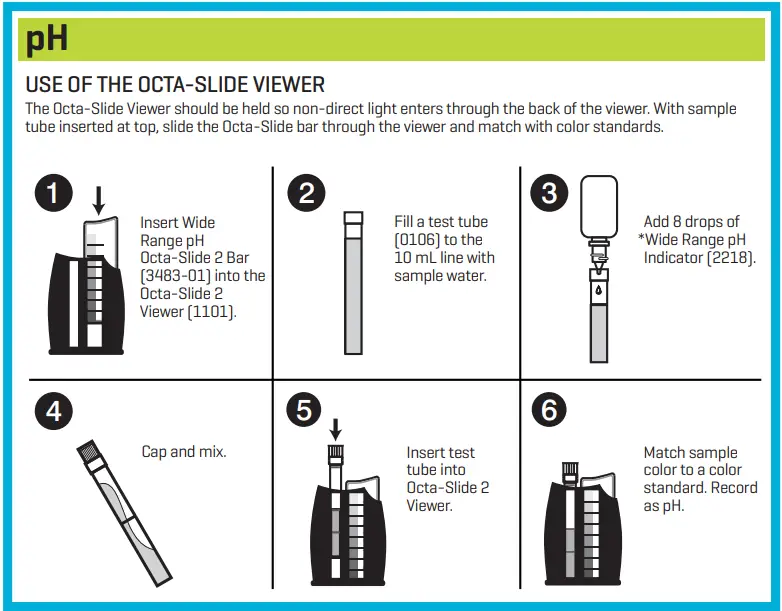 pH

USE OF THE OCTA-SLIDE VIEWER

The Octa-Slide Viewer should be held so non-direct light enters through the back of the viewer. With sample tube inserted at top, slide the Octa-Slide bar through the viewer and match with color standards.

1 Insert Wide Range pH Octa-Slide 2 Bar (3483-01) into the Octa-Slide 2 Viewer (1101).

2 Fill a test tube (0106) to the 10 mL line with sample water.

3 Add 8 drops of *Wide Range pH Indicator (2218).

4 Cap and mix.

5 Insert test tube into Octa-Slide 2 Viewer.

6 Match sample color to a color standard. Record as pH.