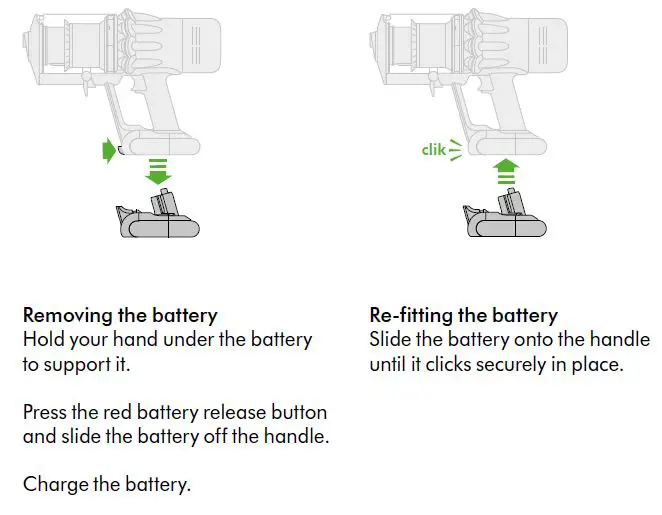 clik

Removing the battery
Hold your hand under the battery to support it.

Press the red battery release button and slide the battery off the handle.

Charge the battery.

Re-fitting the battery
Slide the battery onto the handle until it clicks securely in place.